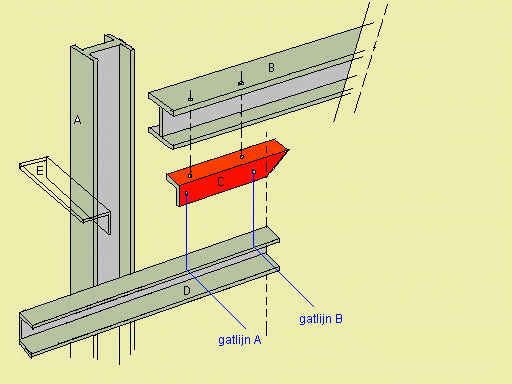 B

A

E

C

D

gatlijn B

gatlijn A